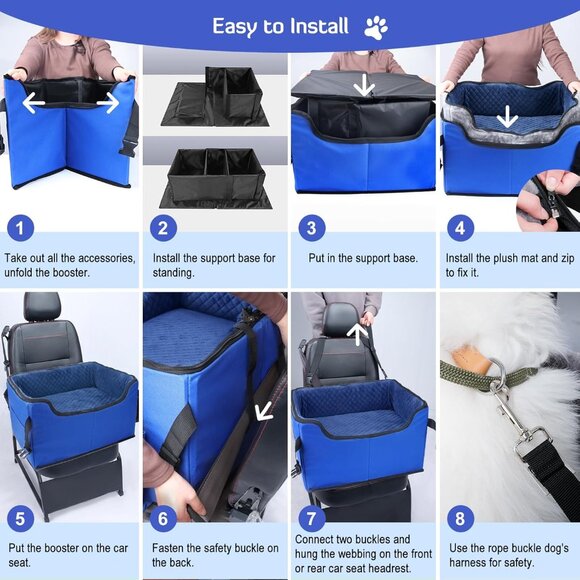 Easy to Install

1

Take out all the accessories, unfold the booster.

2

Install the support base for standing.

3

Put in the support base.

4

Install the plush mat and zip to fix it.

5

Put the booster on the car seat.

6

Fasten the safety buckle on the back.

7

Connect two buckles and hung the webbing on the front or rear car seat headrest.

8

Use the rope buckle dog's harness for safety.